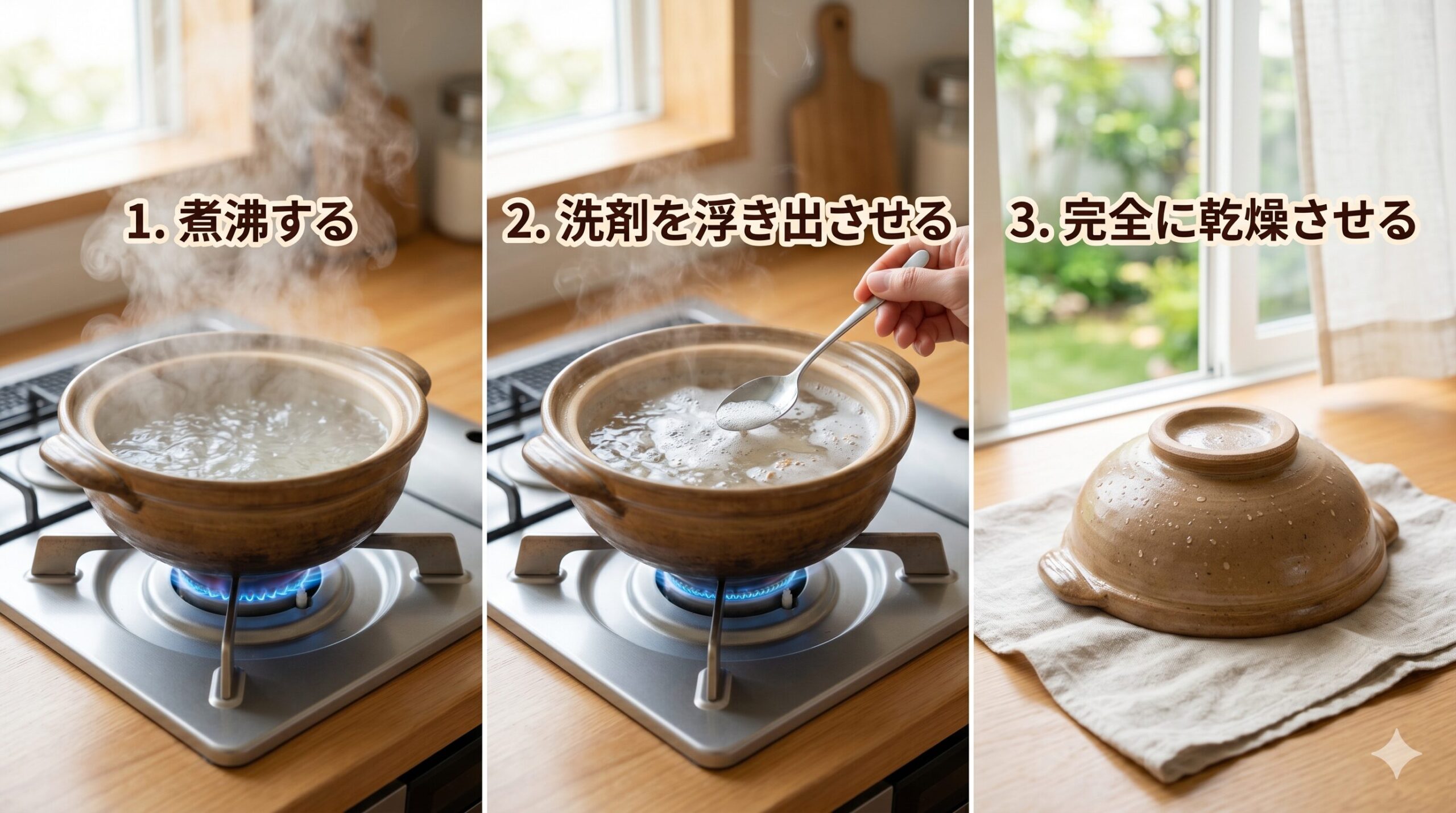 1. 煮沸する

2. 洗剤を浮き出させる

3. 完全に乾燥させる