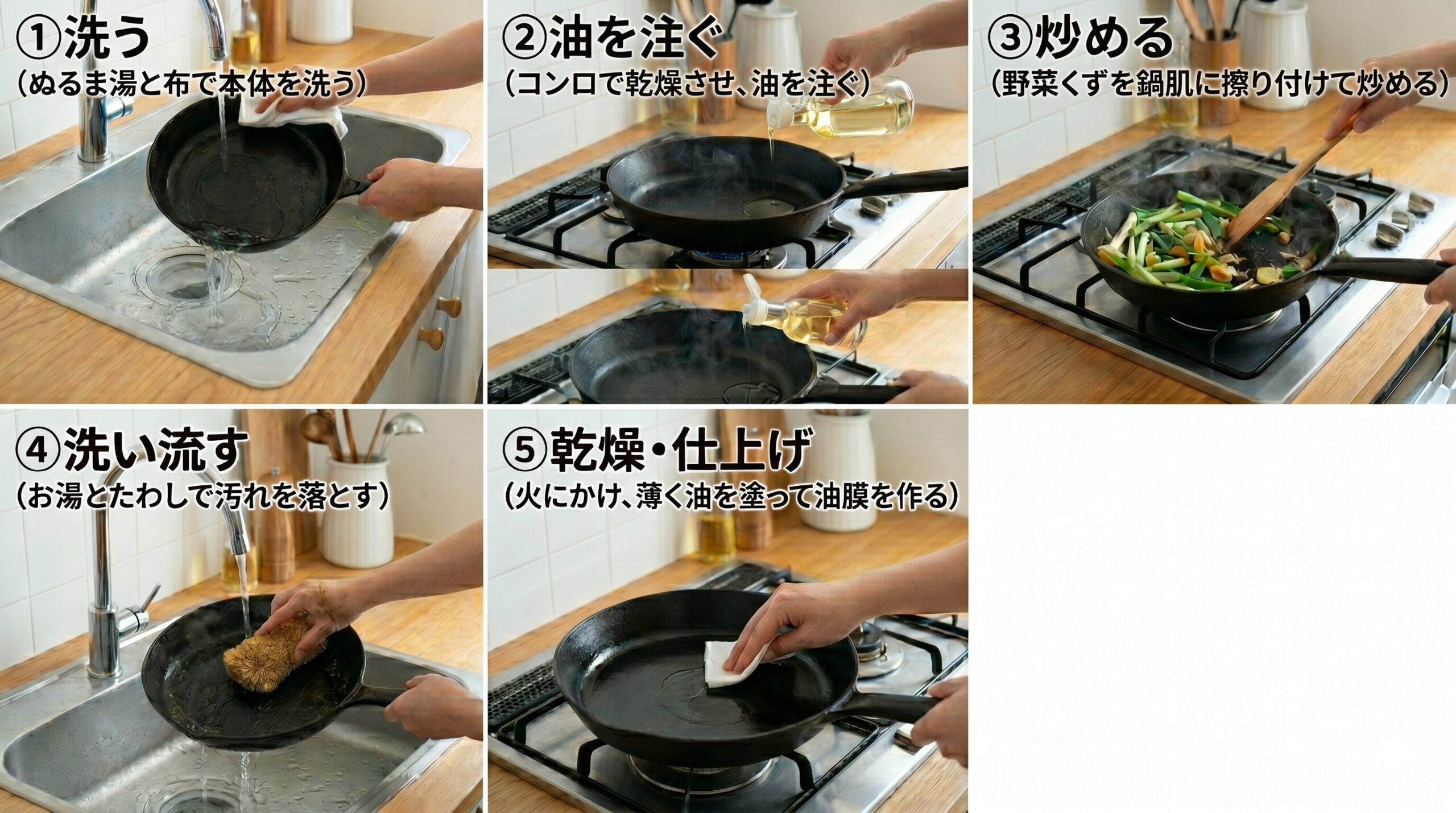 ①洗う
(ぬるま湯と布で本体を洗う)

②油を注ぐ
(コンロで乾燥させ、油を注ぐ)

③炒める
(野菜くずを鍋肌に擦り付けて炒める)

④洗い流す
(お湯とたわしで汚れを落とす)

⑤乾燥・仕上げ
(火にかけ、薄く油を塗って油膜を作る)