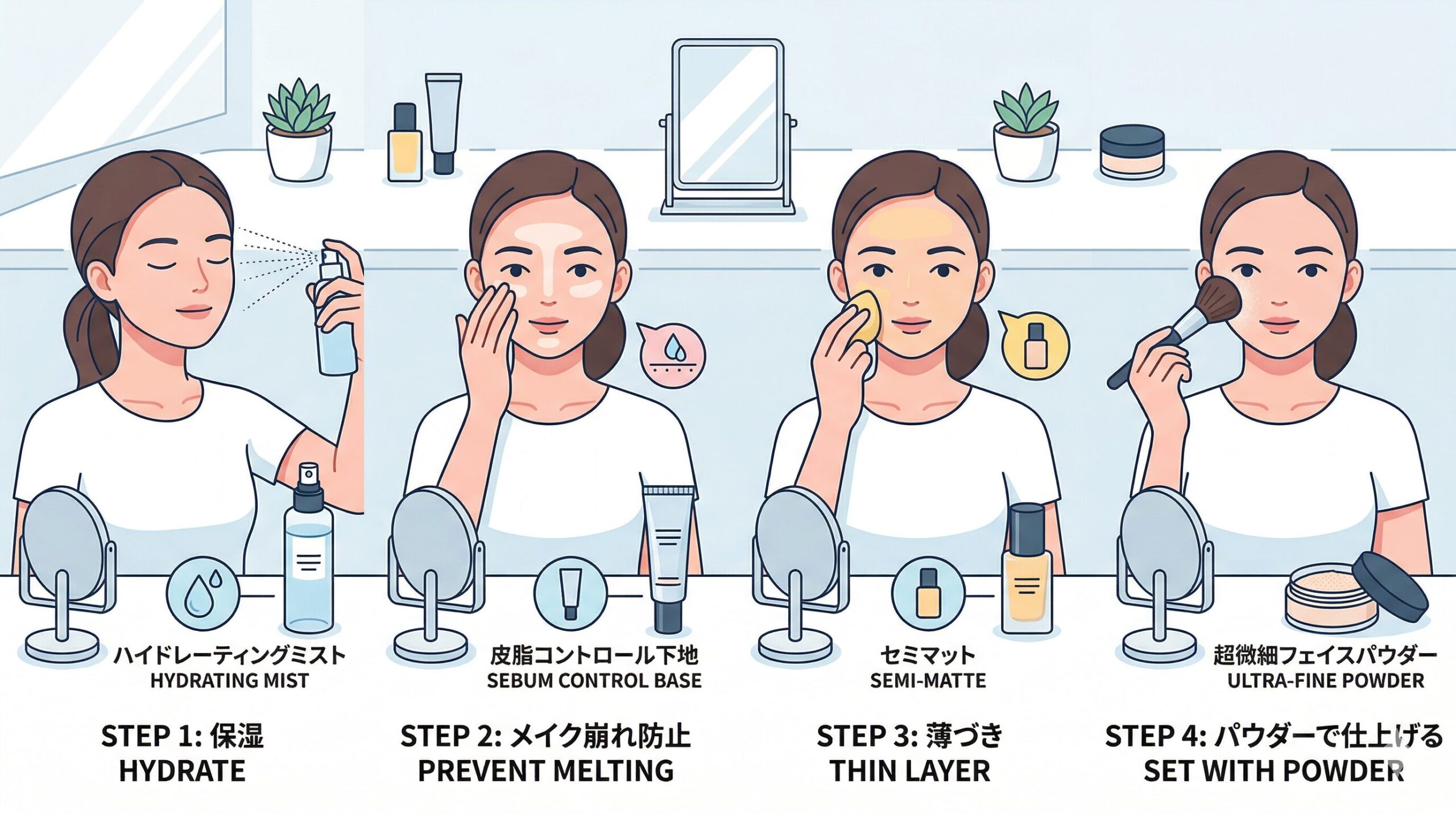 ハイドレーティングミスト
HYDRATING MIST

STEP 1: 保湿
HYDRATE

皮脂コントロール下地
SEBUM CONTROL BASE

STEP 2: メイク崩れ防止
PREVENT MELTING

セミマット
SEMI-MATTE

STEP 3: 薄づき
THIN LAYER

超微細フェイスパウダー
ULTRA-FINE POWDER

STEP 4: パウダーで仕上げる
SET WITH POWDER