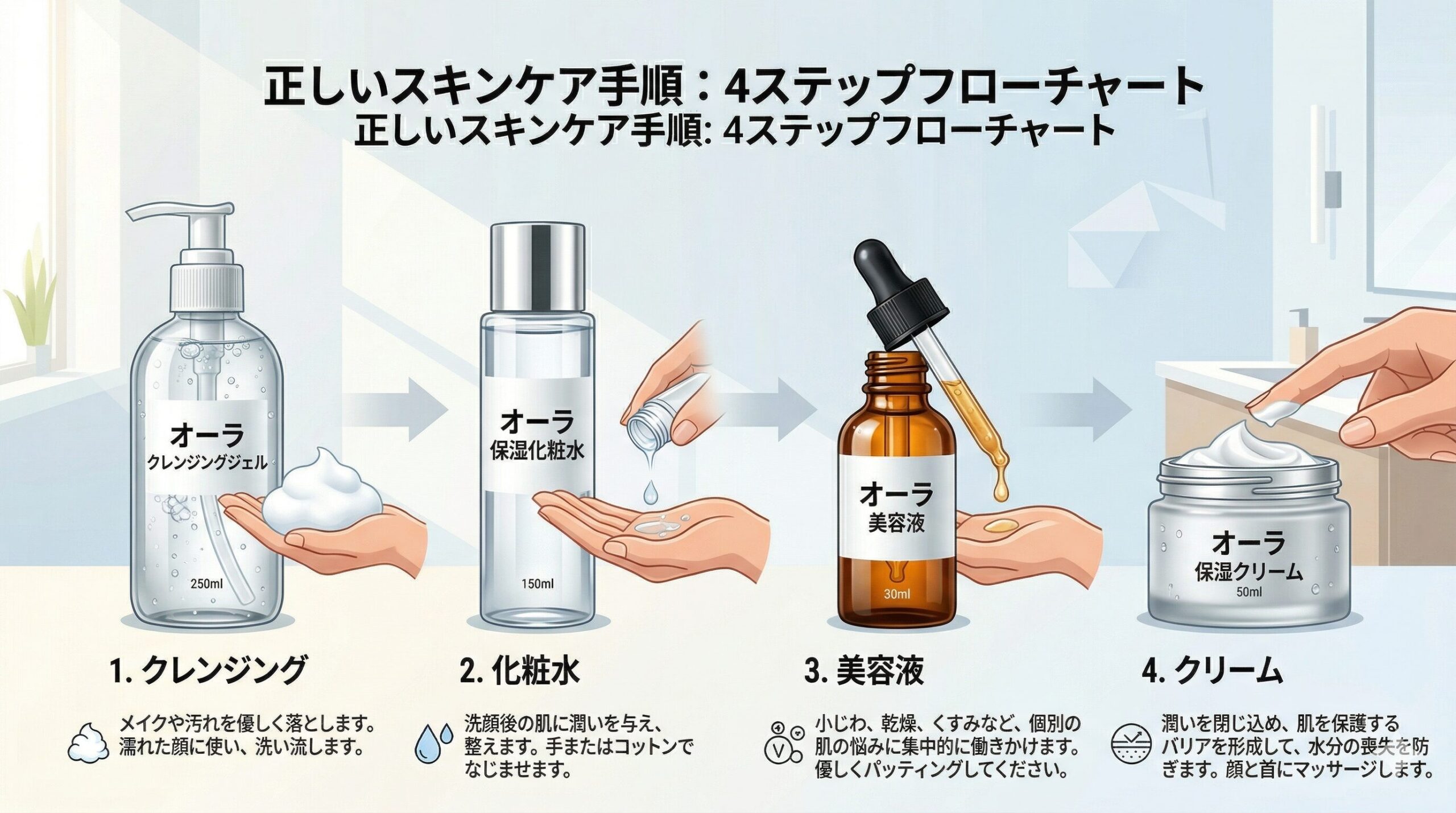 正しいスキンケア手順：4ステップフローチャート
正しいスキンケア手順: 4ステップフローチャート

オーラ
クレンジングジェル
250ml

オーラ
保湿化粧水
150ml

オーラ
美容液
30ml

オーラ
保湿クリーム
50ml

1. クレンジング

メイクや汚れを優しく落とします。濡れた顔に使い、洗い流します。

2. 化粧水

洗顔後の肌に潤いを与え、整えます。手またはコットンでなじませます。

3. 美容液

小じわ、乾燥、くすみなど、個別の肌の悩みに集中的に働きかけます。優しくパッティングしてください。

4. クリーム

潤いを閉じ込め、肌を保護するバリアを形成して、水分の喪失を防ぎます。顔と首にマッサージします。